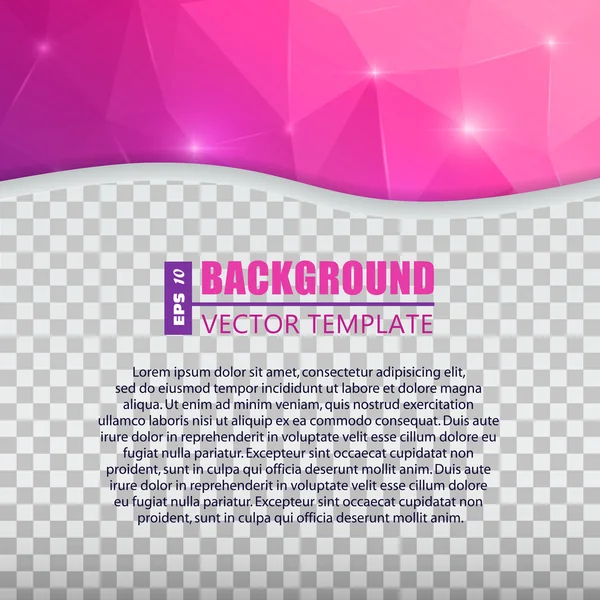 EPS 10

BACKGROUND

VECTOR TEMPLATE

Lorem ipsum dolor sit amet, consectetur adipisicing elit, sed do eiusmod tempor incididunt ut labore et dolore magna aliqua. Ut enim ad minim veniam, quis nostrud exercitation ullamco laboris nisi ut aliquip ex ea commodo consequat. Duis aute irure dolor in reprehenderit in voluptate velit esse cillum dolore eu fugiat nulla pariatur. Excepteur sint occaecat cupidatat non proident, sunt in culpa qui officia deserunt mollit anim. Duis aute irure dolor in reprehenderit in voluptate velit esse cillum dolore eu fugiat nulla pariatur. Excepteur sint occaecat cupidatat non proident, sunt in culpa qui officia deserunt mollit anim.