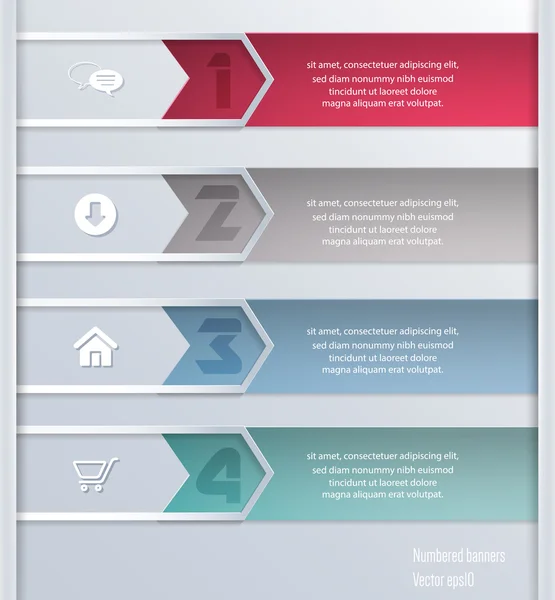 1

sit amet, consectetuer adipiscing elit, sed diam nonummy nibh euismod tincidunt ut laoreet dolore magna aliquam erat volutpat.

2

sit amet, consectetuer adipiscing elit, sed diam nonummy nibh euismod tincidunt ut laoreet dolore magna aliquam erat volutpat.

3

sit amet, consectetuer adipiscing elit, sed diam nonummy nibh euismod tincidunt ut laoreet dolore magna aliquam erat volutpat.

4

sit amet, consectetuer adipiscing elit, sed diam nonummy nibh euismod tincidunt ut laoreet dolore magna aliquam erat volutpat.

Numbered banners
Vector eps10