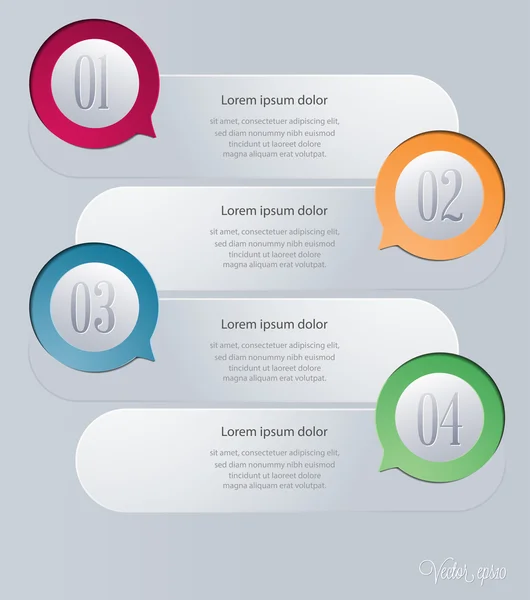 01

Lorem ipsum dolor

sit amet, consectetuer adipiscing elit, sed diam nonummy nibh euismod tincidunt ut laoreet dolore magna aliquam erat volutpat.

02

Lorem ipsum dolor

sit amet, consectetuer adipiscing elit, sed diam nonummy nibh euismod tincidunt ut laoreet dolore magna aliquam erat volutpat.

03

Lorem ipsum dolor

sit amet, consectetuer adipiscing elit, sed diam nonummy nibh euismod tincidunt ut laoreet dolore magna aliquam erat volutpat.

04

Lorem ipsum dolor

sit amet, consectetuer adipiscing elit, sed diam nonummy nibh euismod tincidunt ut laoreet dolore magna aliquam erat volutpat.

Vector eps10