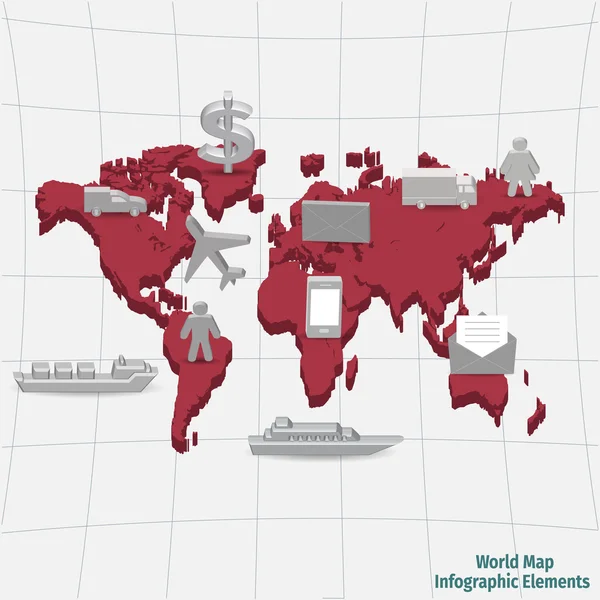 $
World Map
Infographic Elements