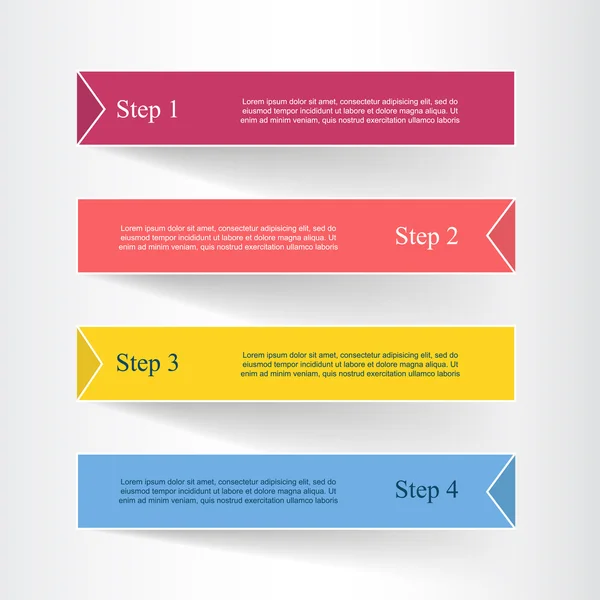 Step 1

Lorem ipsum dolor sit amet, consectetur adipisicing elit, sed do eiusmod tempor incididunt ut labore et dolore magna aliqua. Ut enim ad minim veniam, quis nostrud exercitation ullamco laboris

Lorem ipsum dolor sit amet, consectetur adipisicing elit, sed do eiusmod tempor incididunt ut labore et dolore magna aliqua. Ut enim ad minim veniam, quis nostrud exercitation ullamco laboris

Step 2

Step 3

Lorem ipsum dolor sit amet, consectetur adipisicing elit, sed do eiusmod tempor incididunt ut labore et dolore magna aliqua. Ut enim ad minim veniam, quis nostrud exercitation ullamco laboris

Lorem ipsum dolor sit amet, consectetur adipisicing elit, sed do eiusmod tempor incididunt ut labore et dolore magna aliqua. Ut enim ad minim veniam, quis nostrud exercitation ullamco laboris

Step 4