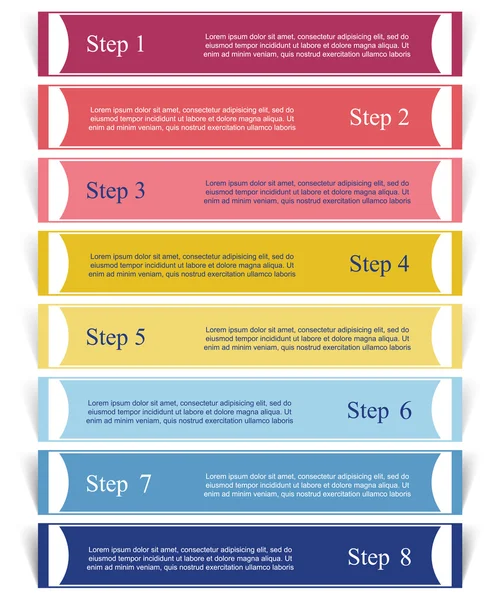 Step 1

Lorem ipsum dolor sit amet, consectetur adipisicing elit, sed do eiusmod tempor incididunt ut labore et dolore magna aliqua. Ut enim ad minim veniam, quis nostrud exercitation ullamco laboris

Lorem ipsum dolor sit amet, consectetur adipisicing elit, sed do eiusmod tempor incididunt ut labore et dolore magna aliqua. Ut enim ad minim veniam, quis nostrud exercitation ullamco laboris

Step 2

Step 3

Lorem ipsum dolor sit amet, consectetur adipisicing elit, sed do eiusmod tempor incididunt ut labore et dolore magna aliqua. Ut enim ad minim veniam, quis nostrud exercitation ullamco laboris

Lorem ipsum dolor sit amet, consectetur adipisicing elit, sed do eiusmod tempor incididunt ut labore et dolore magna aliqua. Ut enim ad minim veniam, quis nostrud exercitation ullamco laboris

Step 4

Step 5

Lorem ipsum dolor sit amet, consectetur adipisicing elit, sed do eiusmod tempor incididunt ut labore et dolore magna aliqua. Ut enim ad minim veniam, quis nostrud exercitation ullamco laboris

Lorem ipsum dolor sit amet, consectetur adipisicing elit, sed do eiusmod tempor incididunt ut labore et dolore magna aliqua. Ut enim ad minim veniam, quis nostrud exercitation ullamco laboris

Step 6

Step 7

Lorem ipsum dolor sit amet, consectetur adipisicing elit, sed do eiusmod tempor incididunt ut labore et dolore magna aliqua. Ut enim ad minim veniam, quis nostrud exercitation ullamco laboris

Lorem ipsum dolor sit amet, consectetur adipisicing elit, sed do eiusmod tempor incididunt ut labore et dolore magna aliqua. Ut enim ad minim veniam, quis nostrud exercitation ullamco laboris

Step 8