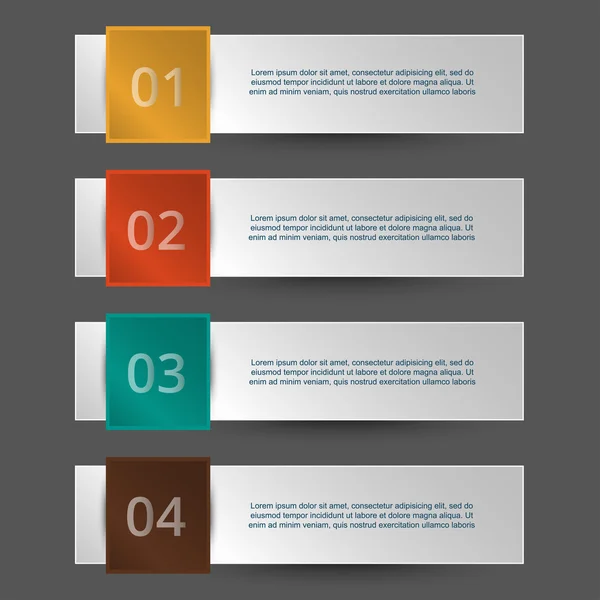 01

Lorem ipsum dolor sit amet, consectetur adipisicing elit, sed do eiusmod tempor incididunt ut labore et dolore magna aliqua. Ut enim ad minim veniam, quis nostrud exercitation ullamco laboris

02

Lorem ipsum dolor sit amet, consectetur adipisicing elit, sed do eiusmod tempor incididunt ut labore et dolore magna aliqua. Ut enim ad minim veniam, quis nostrud exercitation ullamco laboris

03

Lorem ipsum dolor sit amet, consectetur adipisicing elit, sed do eiusmod tempor incididunt ut labore et dolore magna aliqua. Ut enim ad minim veniam, quis nostrud exercitation ullamco laboris

04

Lorem ipsum dolor sit amet, consectetur adipisicing elit, sed do eiusmod tempor incididunt ut labore et dolore magna aliqua. Ut enim ad minim veniam, quis nostrud exercitation ullamco laboris