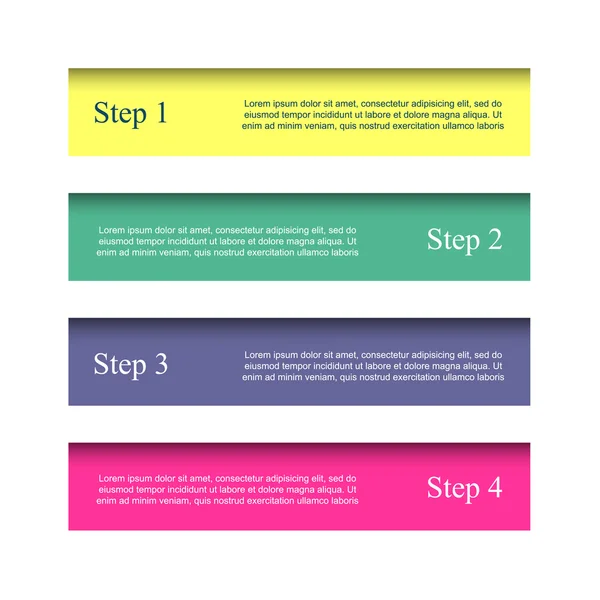 Step 1

Lorem ipsum dolor sit amet, consectetur adipisicing elit, sed do eiusmod tempor incididunt ut labore et dolore magna aliqua. Ut enim ad minim veniam, quis nostrud exercitation ullamco laboris

Lorem ipsum dolor sit amet, consectetur adipisicing elit, sed do eiusmod tempor incididunt ut labore et dolore magna aliqua. Ut enim ad minim veniam, quis nostrud exercitation ullamco laboris

Step 2

Step 3

Lorem ipsum dolor sit amet, consectetur adipisicing elit, sed do eiusmod tempor incididunt ut labore et dolore magna aliqua. Ut enim ad minim veniam, quis nostrud exercitation ullamco laboris

Lorem ipsum dolor sit amet, consectetur adipisicing elit, sed do eiusmod tempor incididunt ut labore et dolore magna aliqua. Ut enim ad minim veniam, quis nostrud exercitation ullamco laboris

Step 4