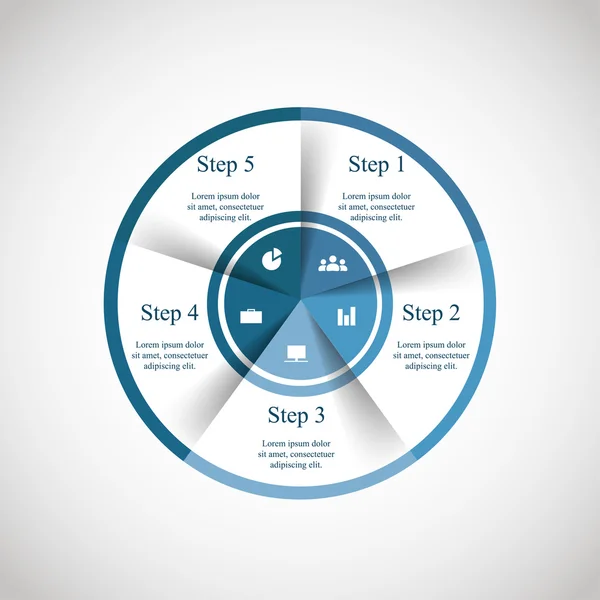 Step 1

Lorem ipsum dolor sit amet, consectetuer adipiscing elit.

Step 2

Lorem ipsum dolor sit amet, consectetuer adipiscing elit.

Step 3

Lorem ipsum dolor sit amet, consectetuer adipiscing elit.

Step 4

Lorem ipsum dolor sit amet, consectetuer adipiscing elit.

Step 5

Lorem ipsum dolor sit amet, consectetuer adipiscing elit.