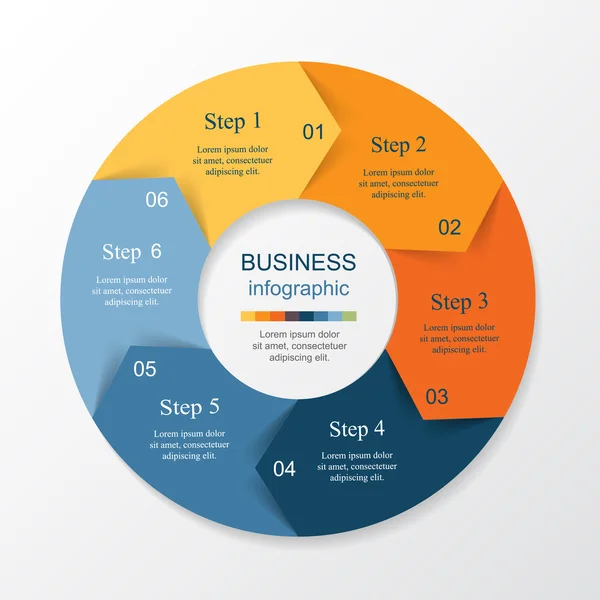 Step 1
01
Lorem ipsum dolor sit amet, consectetuer adipiscing elit.

Step 2
Lorem ipsum dolor sit amet, consectetuer adipiscing elit.
02

Step 3
Lorem ipsum dolor sit amet, consectetuer adipiscing elit.
03

Step 4
Lorem ipsum dolor sit amet, consectetuer adipiscing elit.
04

05
Step 5
Lorem ipsum dolor sit amet, consectetuer adipiscing elit.

06
Step 6
Lorem ipsum dolor sit amet, consectetuer adipiscing elit.

BUSINESS
infographic
Lorem ipsum dolor sit amet, consectetuer adipiscing elit.