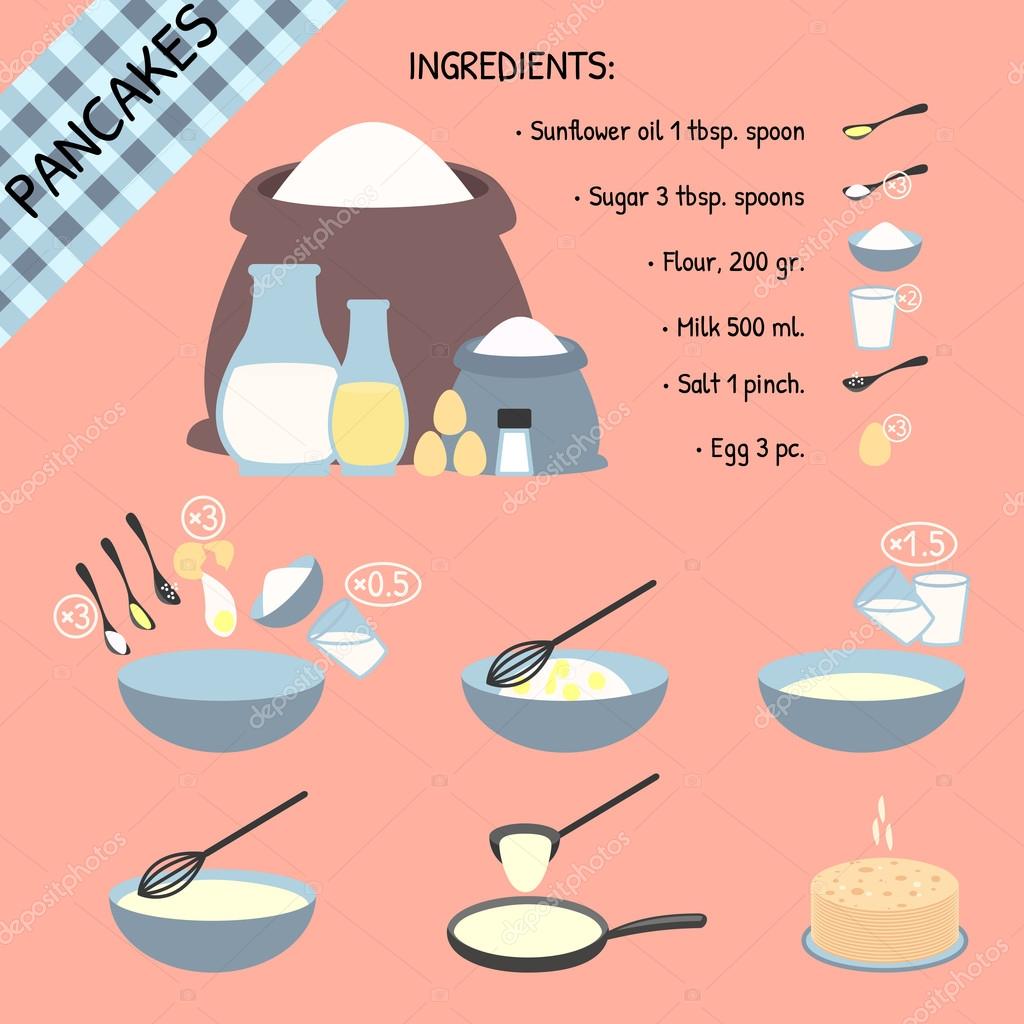 PANCAKES

INGREDIENTS:

• Sunflower oil 1 tbsp. spoon

• Sugar 3 tbsp. spoons ×3

• Flour, 200 gr.

• Milk 500 ml. ×2

• Salt 1 pinch.

• Egg 3 pc. ×3

×3
×3
×0.5
×1.5

depositphotos