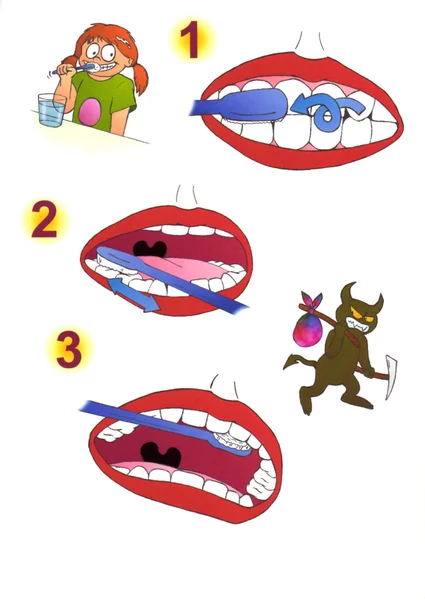 1

2

3