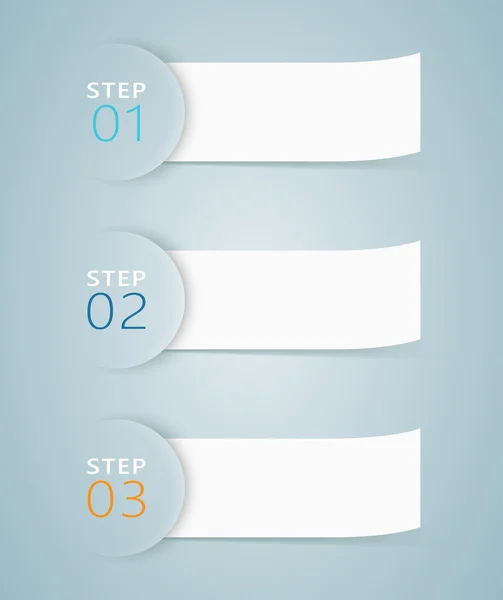 STEP
01

STEP
02

STEP
03