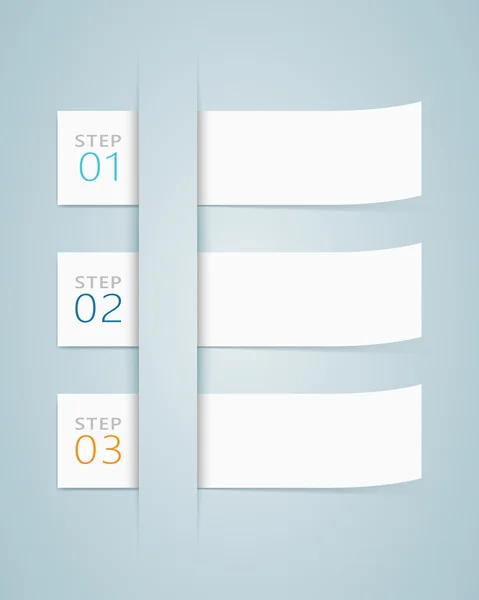 STEP
01

STEP
02

STEP
03