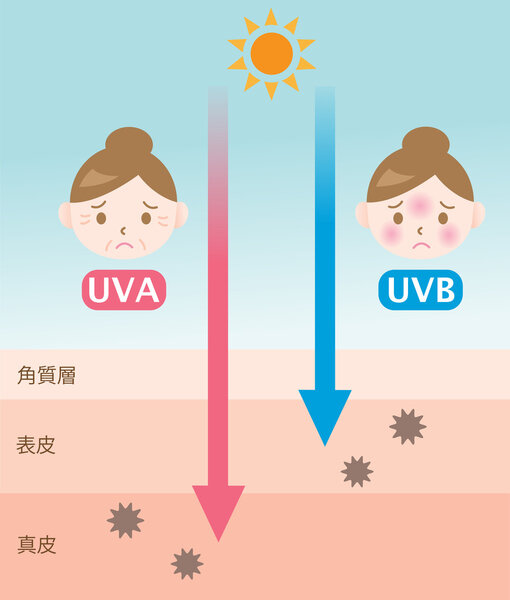 UVA

UVB

角質層

表皮

真皮