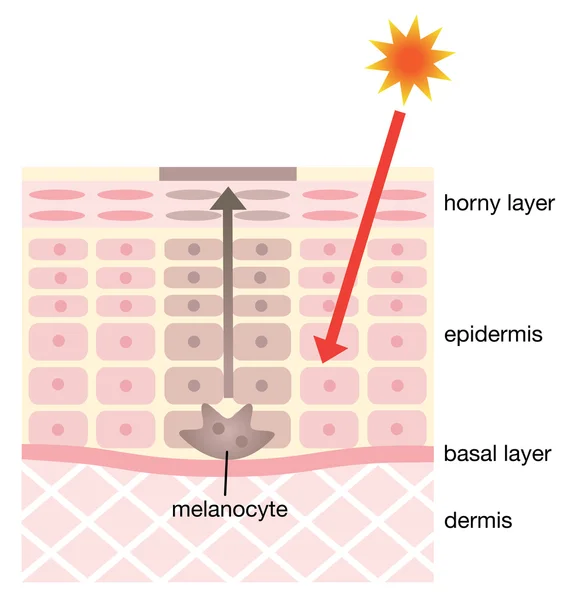 horny layer

epidermis

basal layer

melanocyte

dermis