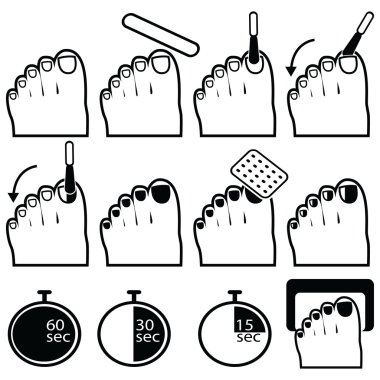 60
sec

30
sec

15
sec