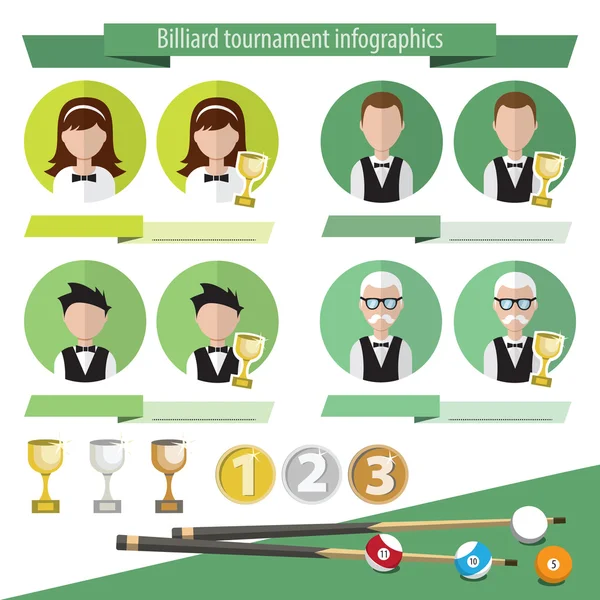 Billiard tournament infographics

1 2 3

11 10 5