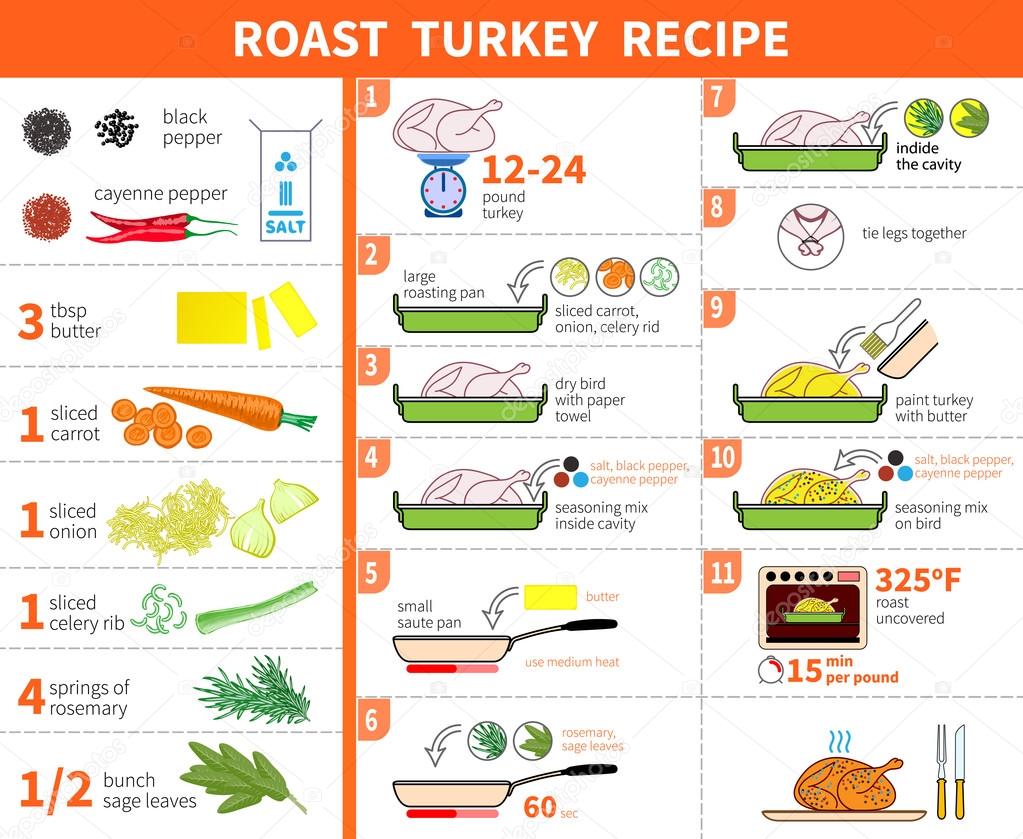 ROAST TURKEY RECIPE

black pepper

cayenne pepper

SALT

3 tbsp butter

1 sliced carrot

1 sliced onion

1 sliced celery rib

4 springs of rosemary

1/2 bunch sage leaves

1
12-24 pound turkey

2
large roasting pan
sliced carrot, onion, celery rid

3
dry bird with paper towel

4
salt, black pepper, cayenne pepper
seasoning mix inside cavity

5
small saute pan
butter
use medium heat

6
rosemary, sage leaves
60 sec

7
indide the cavity

8
tie legs together

9
paint turkey with butter

10
salt, black pepper, cayenne pepper
seasoning mix on bird

11
325°F roast uncovered
15 min per pound