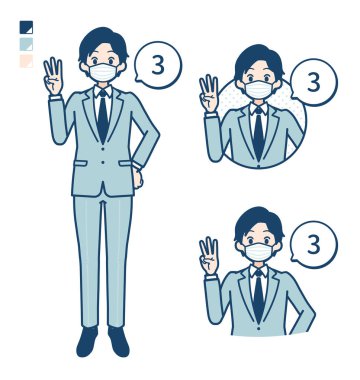 3

3

3