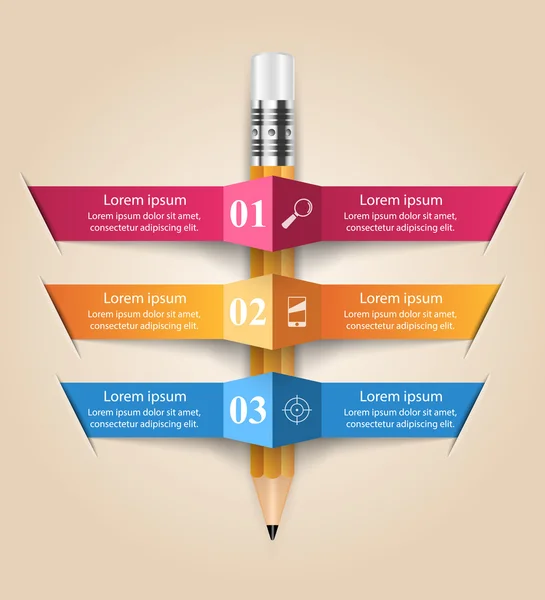 Lorem ipsum
Lorem ipsum dolor sit amet, consectetur adipiscing elit.

01

Lorem ipsum
Lorem ipsum dolor sit amet, consectetur adipiscing elit.

Lorem ipsum
Lorem ipsum dolor sit amet, consectetur adipiscing elit.

02

Lorem ipsum
Lorem ipsum dolor sit amet, consectetur adipiscing elit.

Lorem ipsum
Lorem ipsum dolor sit amet, consectetur adipiscing elit.

03

Lorem ipsum
Lorem ipsum dolor sit amet, consectetur adipiscing elit.