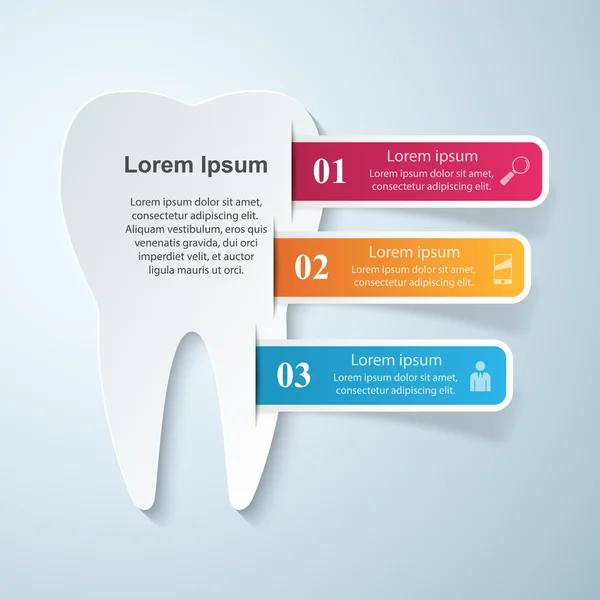 Lorem Ipsum

Lorem ipsum dolor sit amet, consectetur adipiscing elit. Aliquam vestibulum, eros quis venenatis gravida, dui orci imperdiet velit, et auctor ligula mauris ut orci.

01
Lorem ipsum
Lorem ipsum dolor sit amet, consectetur adipiscing elit.

02
Lorem ipsum
Lorem ipsum dolor sit amet, consectetur adipiscing elit.

03
Lorem ipsum
Lorem ipsum dolor sit amet, consectetur adipiscing elit.