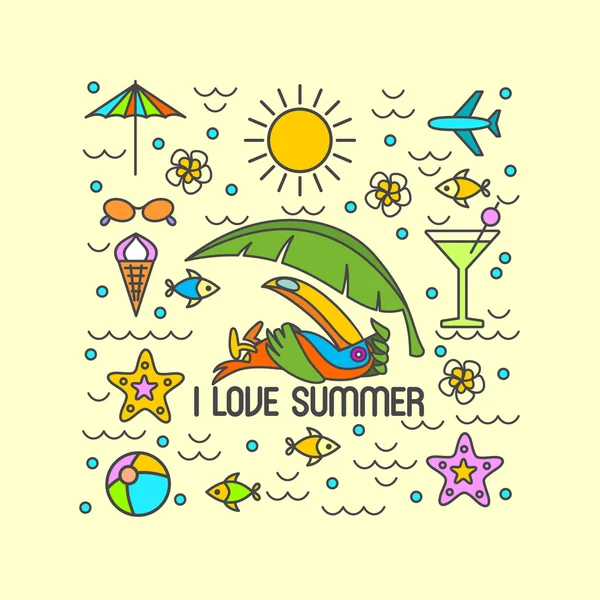 I LOVE SUMMER