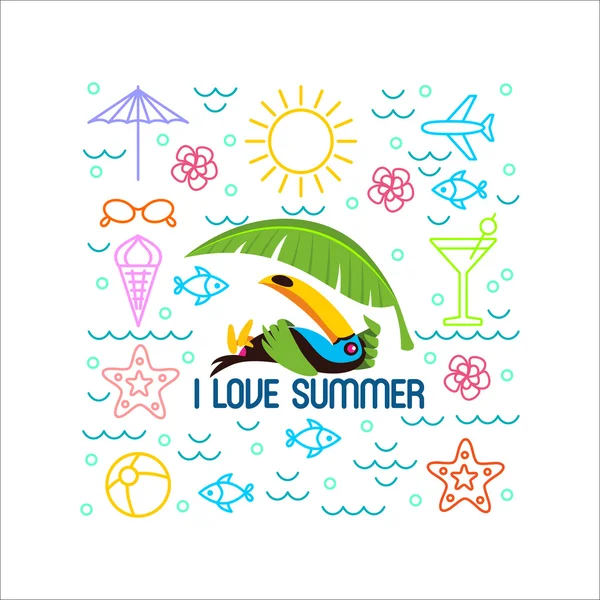 I LOVE SUMMER