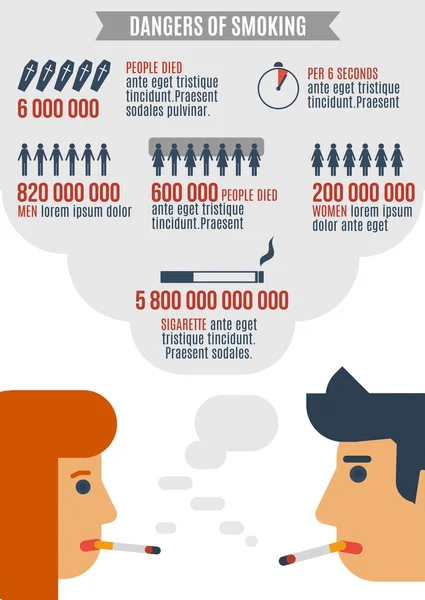 DANGERS OF SMOKING

6 000 000

PEOPLE DIED ante eget tristique tincidunt.Praesent sodales pulvinar.

PER 6 SECONDS ante eget tristique tincidunt.Praesent

820 000 000
MEN lorem ipsum dolor

600 000 PEOPLE DIED ante eget tristique tincidunt.Praesent

200 000 000
WOMEN lorem ipsum dolor ante eget

5 800 000 000 000
SIGARETTE ante eget tristique tincidunt. Praesent sodales.