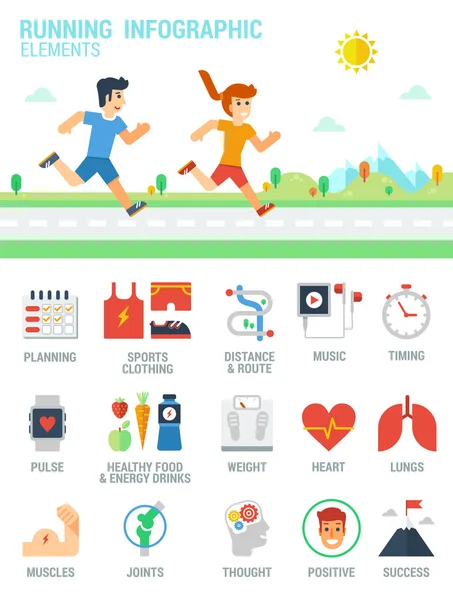 RUNNING INFOGRAPHIC
ELEMENTS

PLANNING
SPORTS CLOTHING
DISTANCE & ROUTE
MUSIC
TIMING

PULSE
HEALTHY FOOD & ENERGY DRINKS
WEIGHT
HEART
LUNGS

MUSCLES
JOINTS
THOUGHT
POSITIVE
SUCCESS