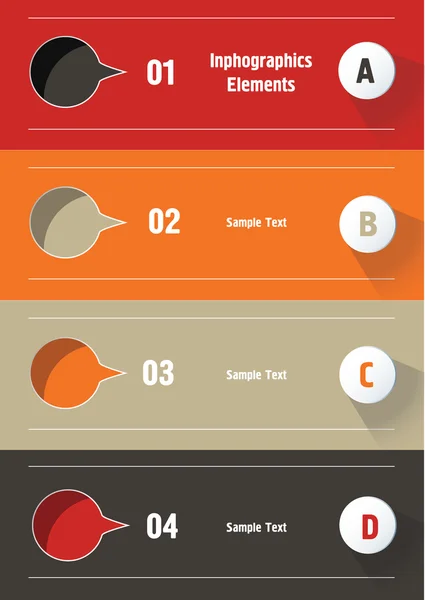 01

Inphographics Elements

A

02

Sample Text

B

03

Sample Text

C

04

Sample Text

D