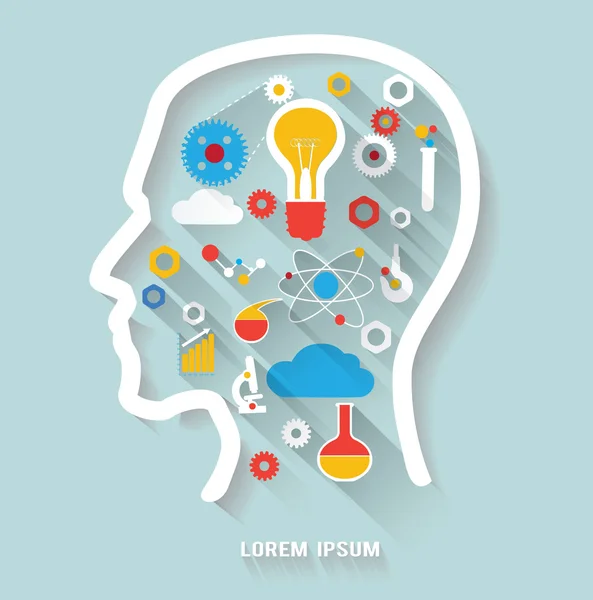 LOREM IPSUM