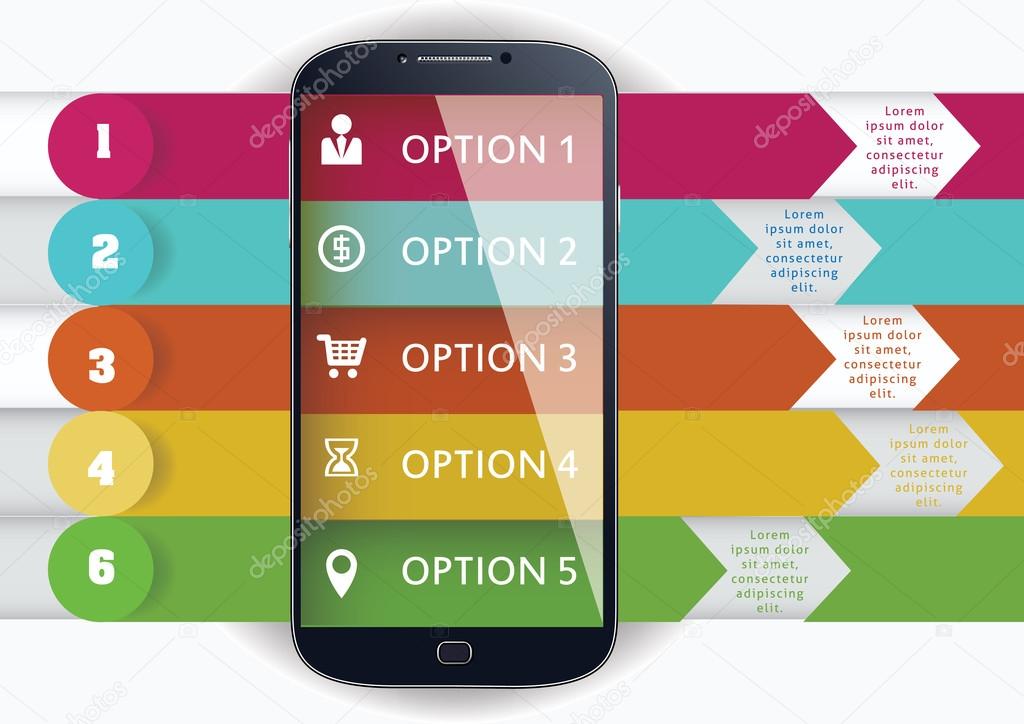 1

OPTION 1

Lorem ipsum dolor sit amet, consectetur adipiscing elit.

2

OPTION 2

Lorem ipsum dolor sit amet, consectetur adipiscing elit.

3

OPTION 3

Lorem ipsum dolor sit amet, consectetur adipiscing elit.

4

OPTION 4

Lorem ipsum dolor sit amet, consectetur adipiscing elit.

6

OPTION 5

Lorem ipsum dolor sit amet, consectetur adipiscing elit.

depositphotos