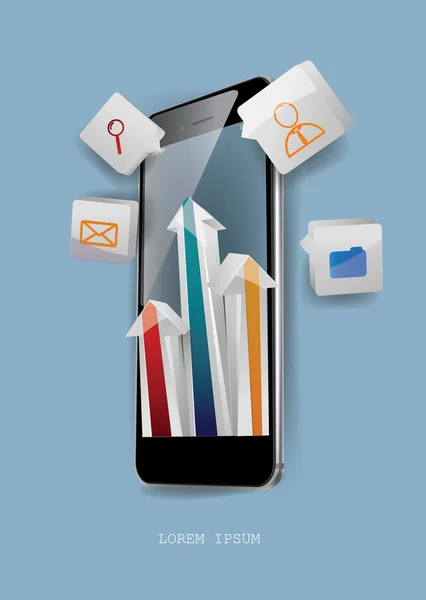 LOREM IPSUM