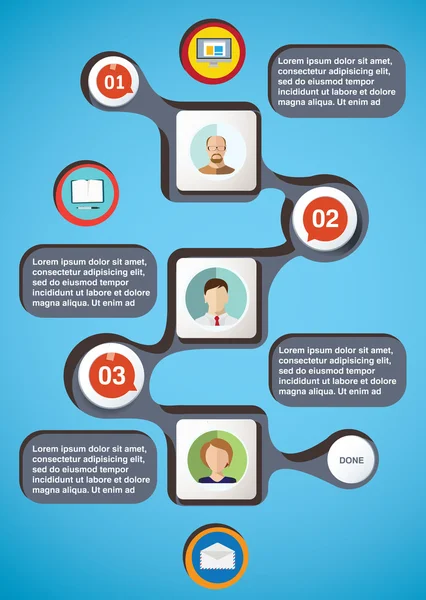 01

Lorem ipsum dolor sit amet, consectetur adipisicing elit, sed do eiusmod tempor incididunt ut labore et dolore magna aliqua. Ut enim ad

02

Lorem ipsum dolor sit amet, consectetur adipisicing elit, sed do eiusmod tempor incididunt ut labore et dolore magna aliqua. Ut enim ad

03

Lorem ipsum dolor sit amet, consectetur adipisicing elit, sed do eiusmod tempor incididunt ut labore et dolore magna aliqua. Ut enim ad

Lorem ipsum dolor sit amet, consectetur adipisicing elit, sed do eiusmod tempor incididunt ut labore et dolore magna aliqua. Ut enim ad

DONE