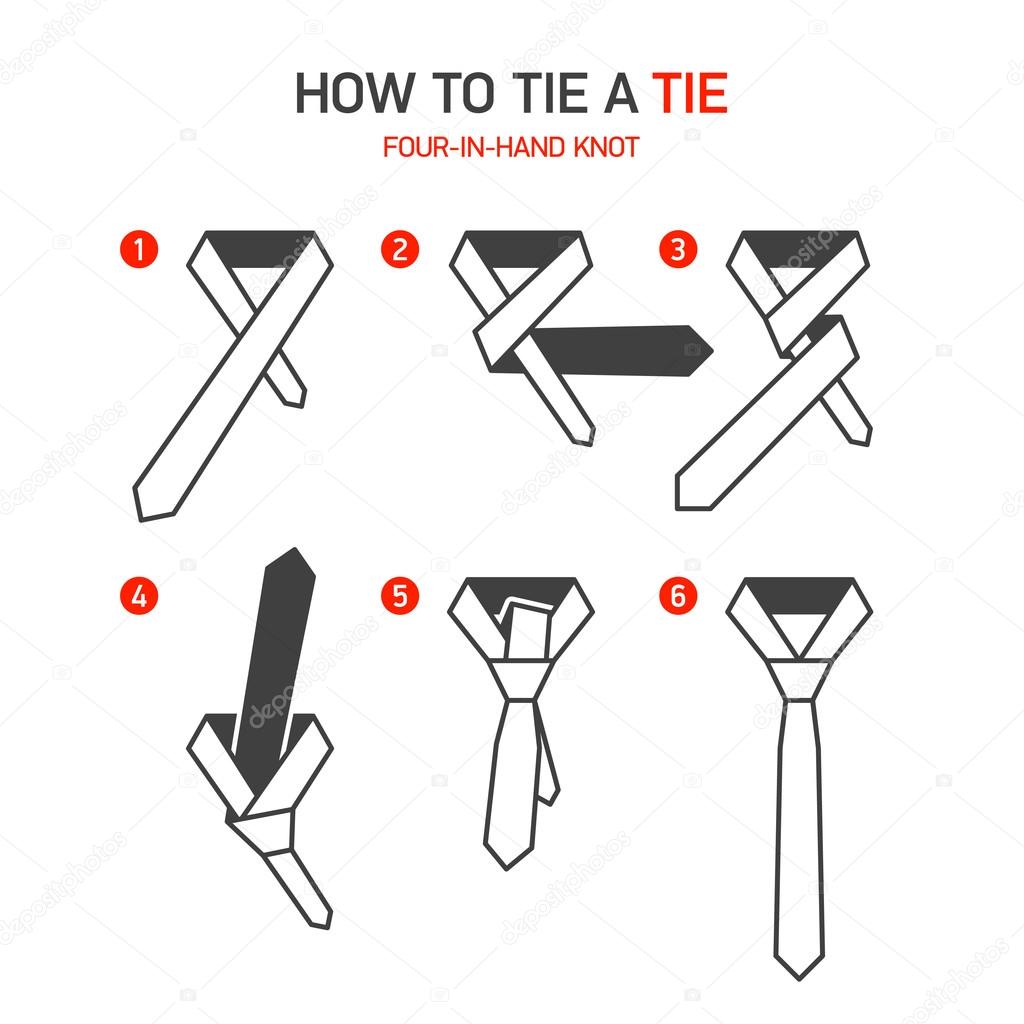 HOW TO TIE A TIE
FOUR-IN-HAND KNOT

1

2

3

4

5

6

depositphotos