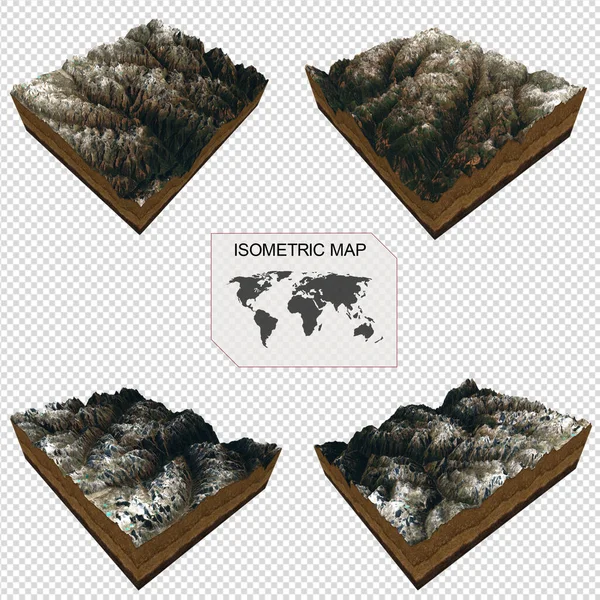 ISOMETRIC MAP