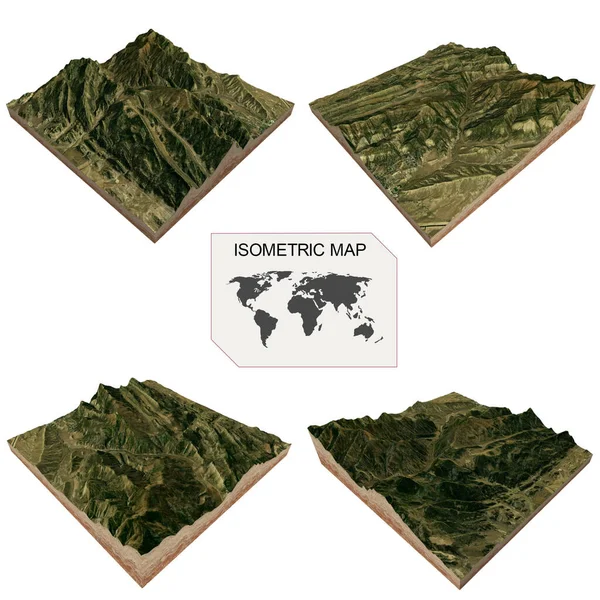 ISOMETRIC MAP