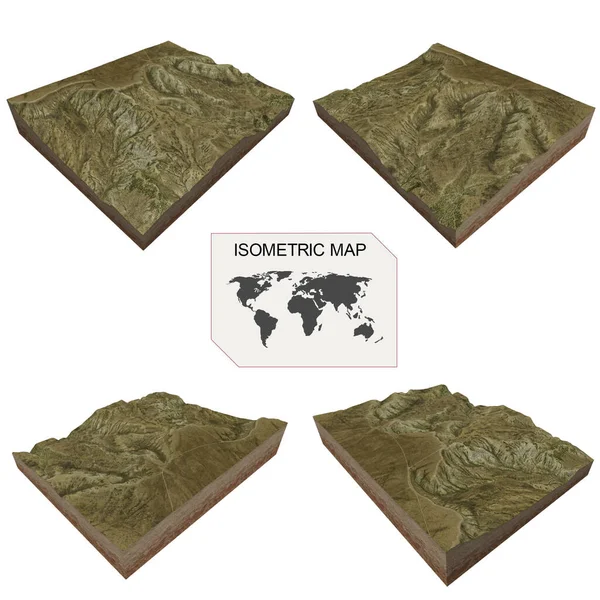 ISOMETRIC MAP