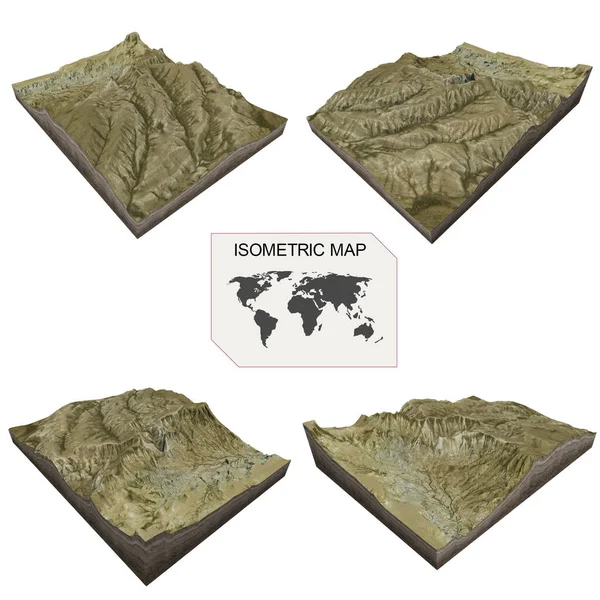 ISOMETRIC MAP