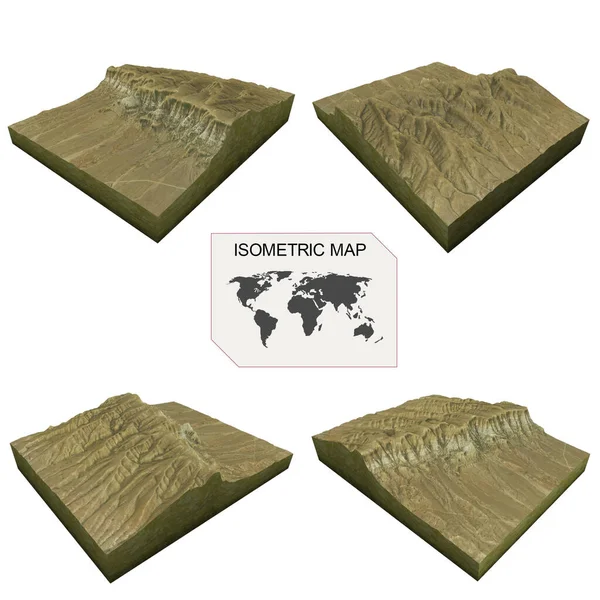 ISOMETRIC MAP