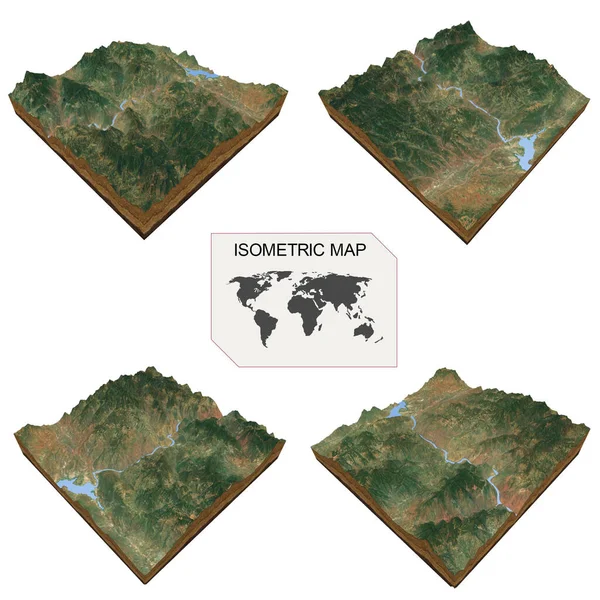 ISOMETRIC MAP