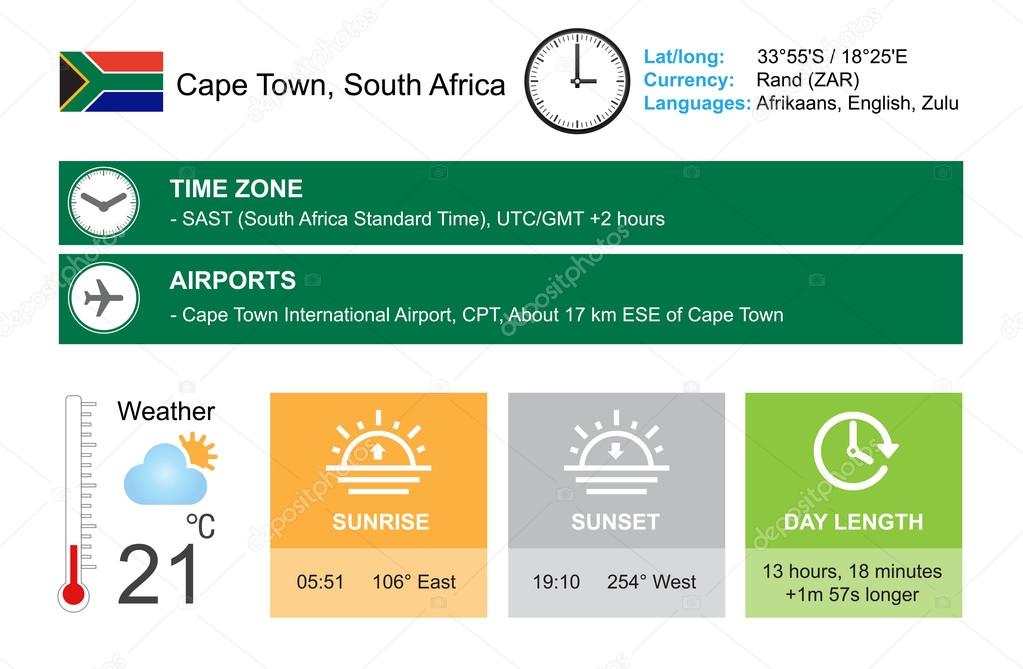 Cape Town, South Africa

Lat/long: 33°55'S / 18°25'E
Currency: Rand (ZAR)
Languages: Afrikaans, English, Zulu

TIME ZONE
- SAST (South Africa Standard Time), UTC/GMT +2 hours

AIRPORTS
- Cape Town International Airport, CPT, About 17 km ESE of Cape Town

Weather
°C
21

SUNRISE
05:51 106° East

SUNSET
19:10 254° West

DAY LENGTH
13 hours, 18 minutes
+1m 57s longer

depositphotos