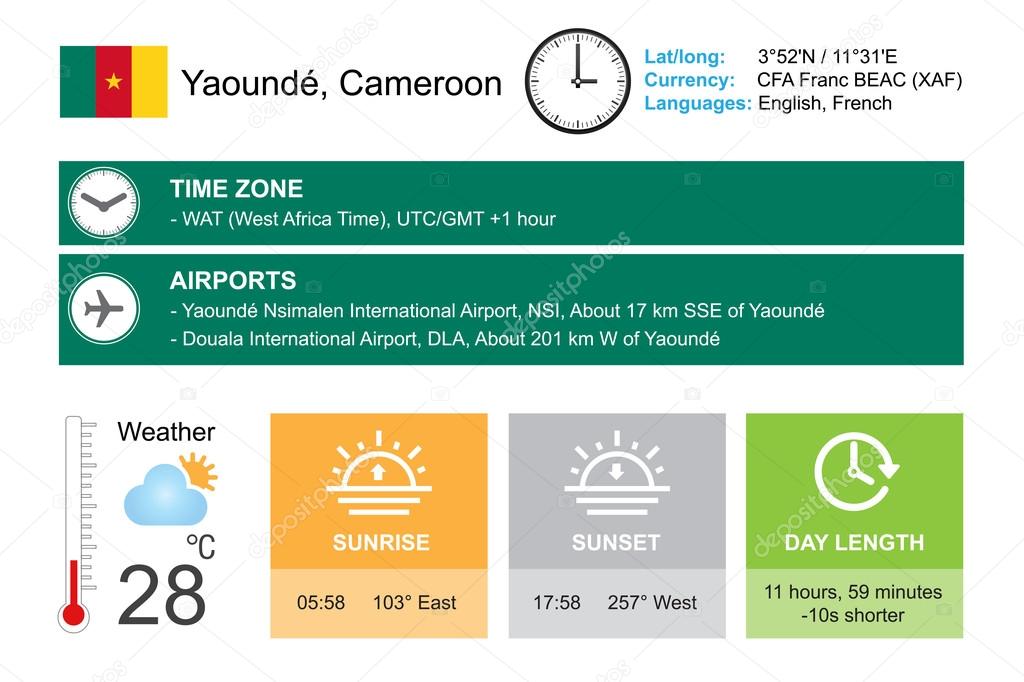 Yaoundé, Cameroon

Lat/long: 3°52'N / 11°31'E
Currency: CFA Franc BEAC (XAF)
Languages: English, French

TIME ZONE
- WAT (West Africa Time), UTC/GMT +1 hour

AIRPORTS
- Yaoundé Nsimalen International Airport, NSI, About 17 km SSE of Yaoundé
- Douala International Airport, DLA, About 201 km W of Yaoundé

Weather
°C
28

SUNRISE
05:58 103° East

SUNSET
17:58 257° West

DAY LENGTH
11 hours, 59 minutes
-10s shorter

depositphotos