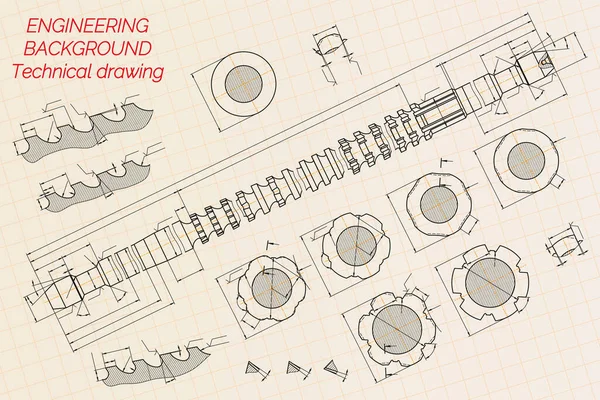 ENGINEERING
BACKGROUND
Technical drawing