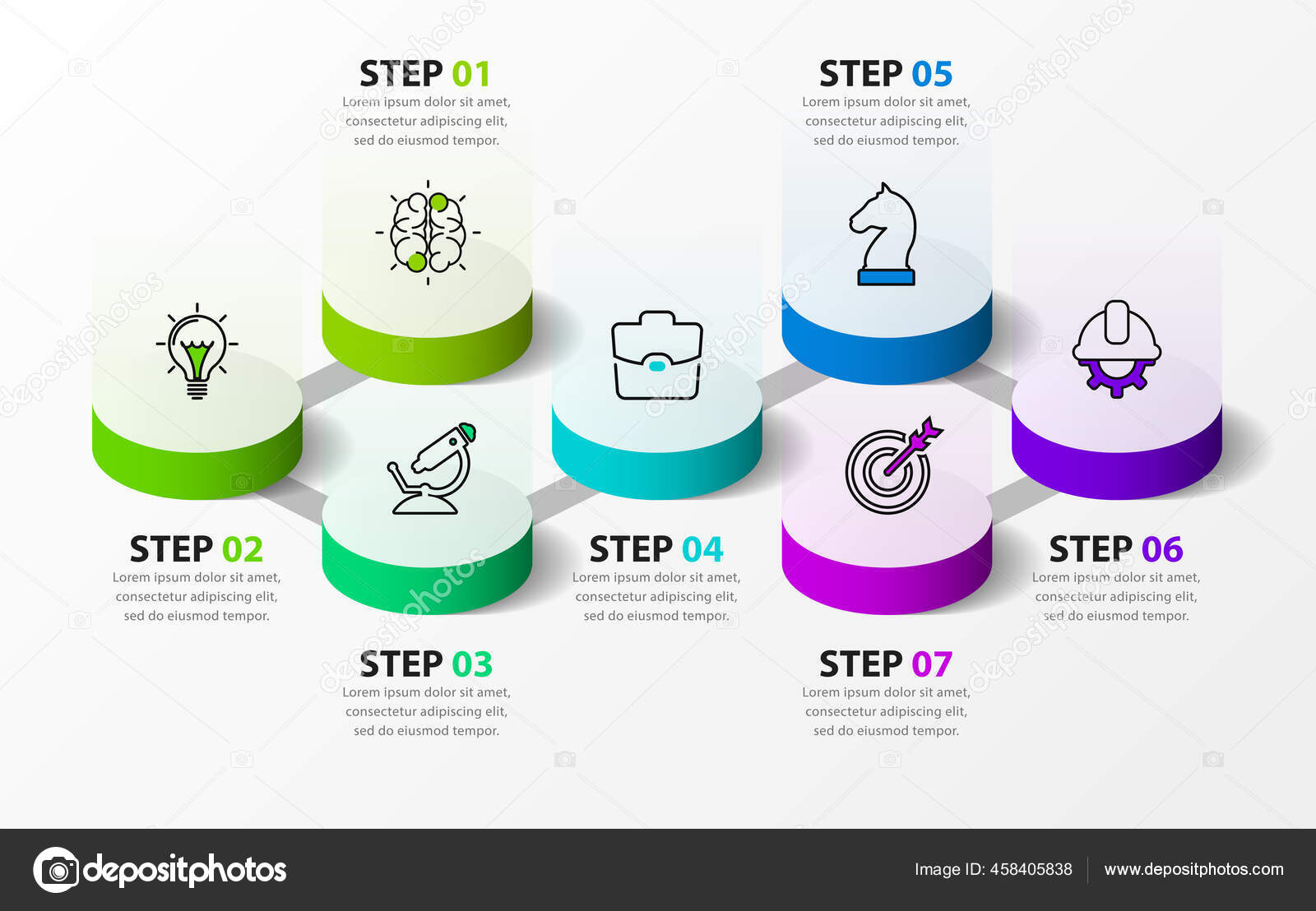 STEP 01
Lorem ipsum dolor sit amet, consectetur adipiscing elit, sed do eiusmod tempor.

STEP 05
Lorem ipsum dolor sit amet, consectetur adipiscing elit, sed do eiusmod tempor.

STEP 02
Lorem ipsum dolor sit amet, consectetur adipiscing elit, sed do eiusmod tempor.

STEP 04
Lorem ipsum dolor sit amet, consectetur adipiscing elit, sed do eiusmod tempor.

STEP 06
Lorem ipsum dolor sit amet, consectetur adipiscing elit, sed do eiusmod tempor.

STEP 03
Lorem ipsum dolor sit amet, consectetur adipiscing elit, sed do eiusmod tempor.

STEP 07
Lorem ipsum dolor sit amet, consectetur adipiscing elit, sed do eiusmod tempor.

depositphotos
Image ID: 458405838
www.depositphotos.com