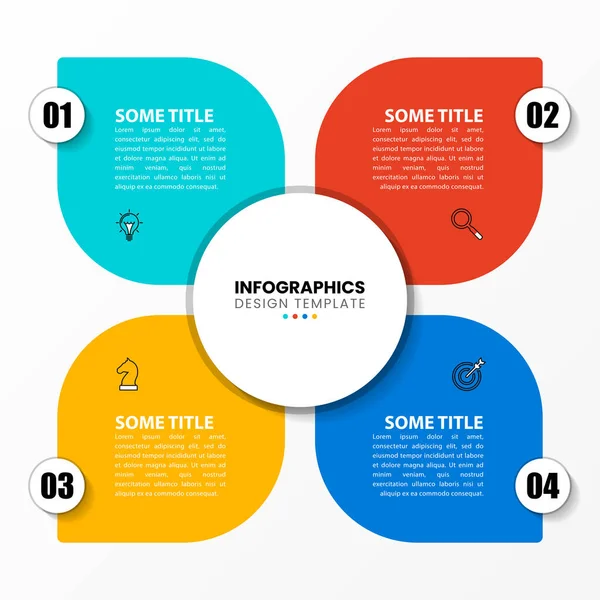 01

SOME TITLE

Lorem ipsum dolor sit amet, consectetur adipiscing elit, sed do eiusmod tempor incididunt ut labore et dolore magna aliqua. Ut enim ad minim veniam, quis nostrud exercitation ullamco laboris nisi ut aliquip ex ea commodo consequat.

SOME TITLE

Lorem ipsum dolor sit amet, consectetur adipiscing elit, sed do eiusmod tempor incididunt ut labore et dolore magna aliqua. Ut enim ad minim veniam, quis nostrud exercitation ullamco laboris nisi ut aliquip ex ea commodo consequat.

02

INFOGRAPHICS
DESIGN TEMPLATE

SOME TITLE

Lorem ipsum dolor sit amet, consectetur adipiscing elit, sed do eiusmod tempor incididunt ut labore et dolore magna aliqua. Ut enim ad minim veniam, quis nostrud exercitation ullamco laboris nisi ut aliquip ex ea commodo consequat.

03

SOME TITLE

Lorem ipsum dolor sit amet, consectetur adipiscing elit, sed do eiusmod tempor incididunt ut labore et dolore magna aliqua. Ut enim ad minim veniam, quis nostrud exercitation ullamco laboris nisi ut aliquip ex ea commodo consequat.

04