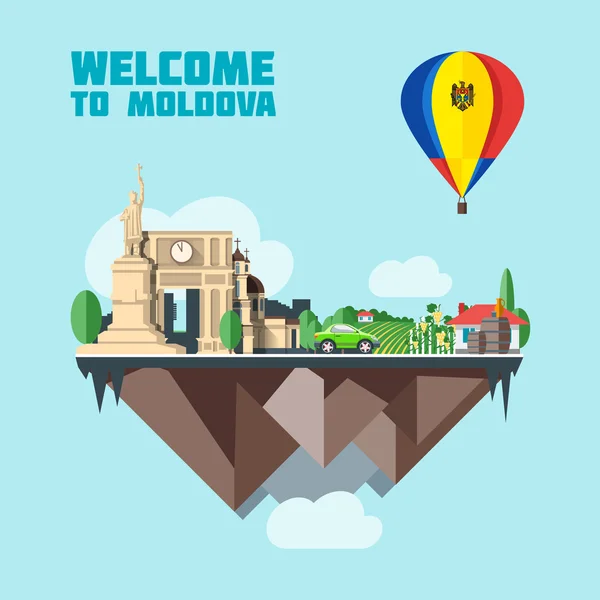 WELCOME
TO MOLDOVA