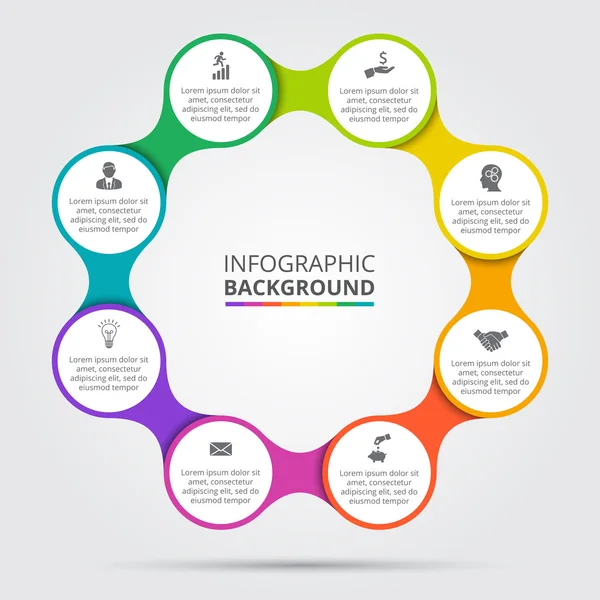 Lorem ipsum dolor sit amet, consectetur adipiscing elit, sed do eiusmod tempor

Lorem ipsum dolor sit amet, consectetur adipiscing elit, sed do eiusmod tempor

Lorem ipsum dolor sit amet, consectetur adipiscing elit, sed do eiusmod tempor

Lorem ipsum dolor sit amet, consectetur adipiscing elit, sed do eiusmod tempor

INFOGRAPHIC
BACKGROUND

Lorem ipsum dolor sit amet, consectetur adipiscing elit, sed do eiusmod tempor

Lorem ipsum dolor sit amet, consectetur adipiscing elit, sed do eiusmod tempor

Lorem ipsum dolor sit amet, consectetur adipiscing elit, sed do eiusmod tempor

Lorem ipsum dolor sit amet, consectetur adipiscing elit, sed do eiusmod tempor