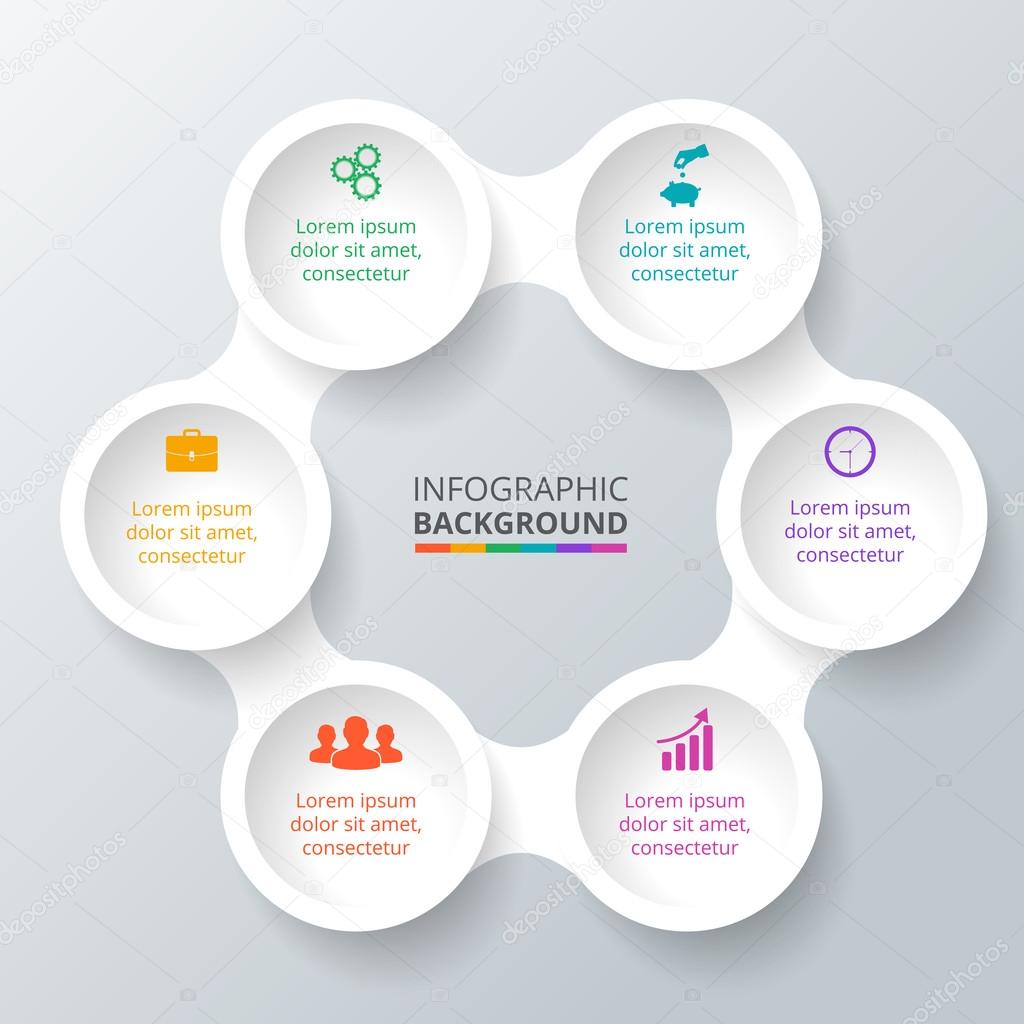 Lorem ipsum dolor sit amet, consectetur

Lorem ipsum dolor sit amet, consectetur

Lorem ipsum dolor sit amet, consectetur

INFOGRAPHIC BACKGROUND

Lorem ipsum dolor sit amet, consectetur

Lorem ipsum dolor sit amet, consectetur

Lorem ipsum dolor sit amet, consectetur

depositphotos