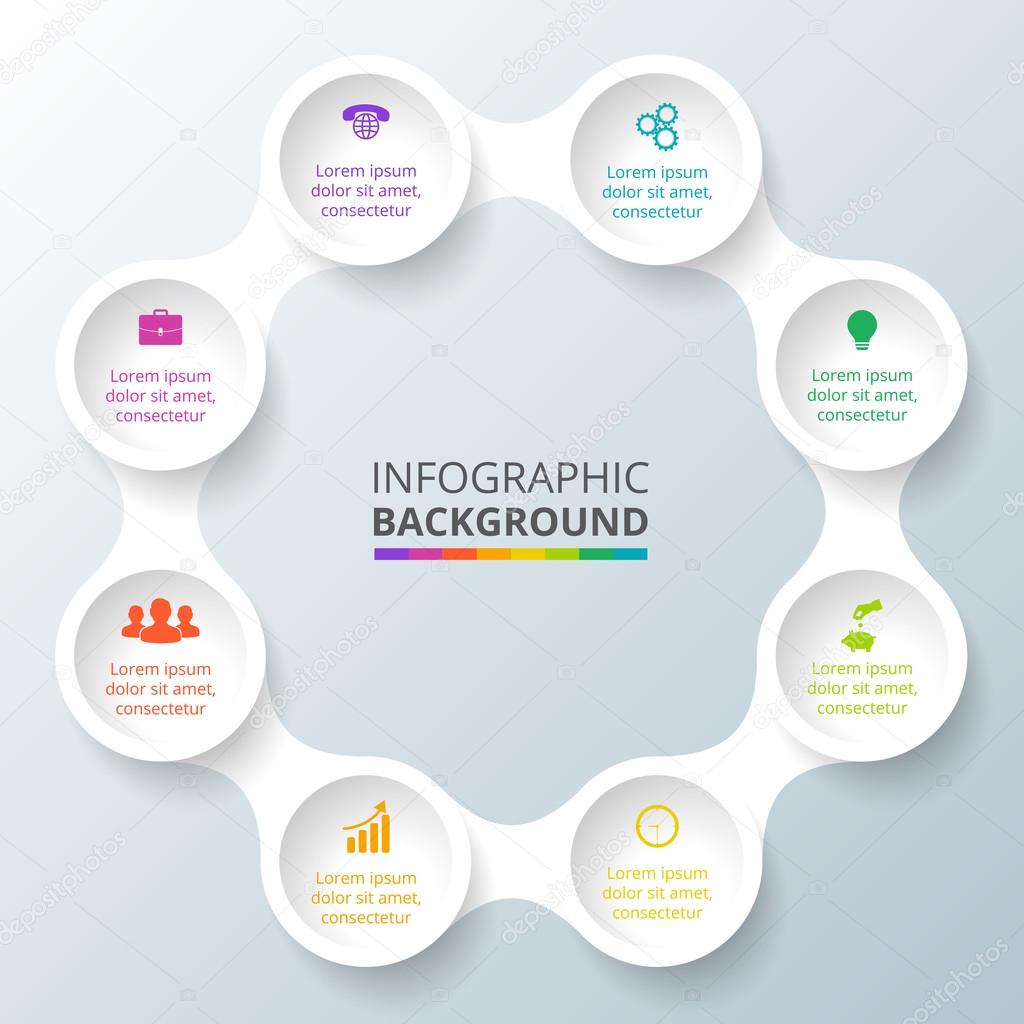 Lorem ipsum dolor sit amet, consectetur

Lorem ipsum dolor sit amet, consectetur

Lorem ipsum dolor sit amet, consectetur

Lorem ipsum dolor sit amet, consectetur

INFOGRAPHIC
BACKGROUND

Lorem ipsum dolor sit amet, consectetur

Lorem ipsum dolor sit amet, consectetur

Lorem ipsum dolor sit amet, consectetur

Lorem ipsum dolor sit amet, consectetur

depositphotos