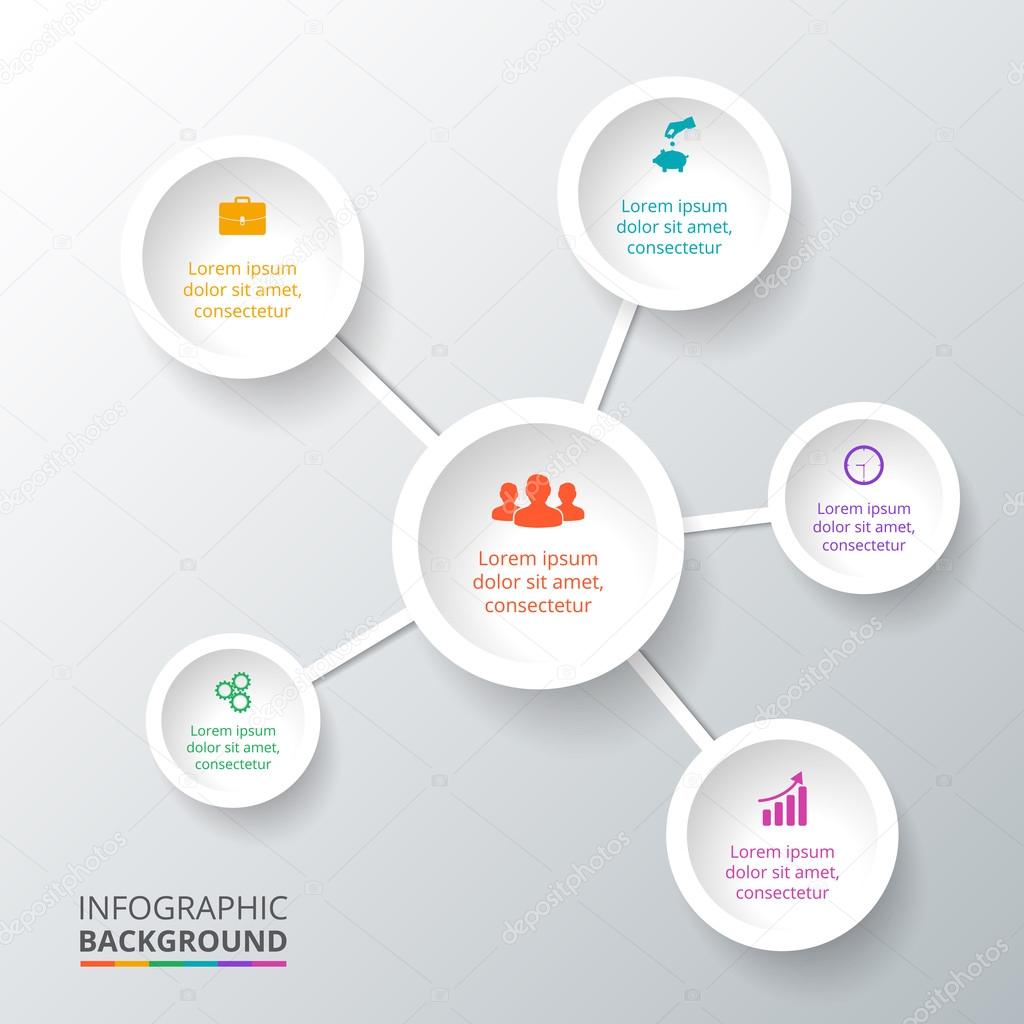 Lorem ipsum dolor sit amet, consectetur

Lorem ipsum dolor sit amet, consectetur

Lorem ipsum dolor sit amet, consectetur

Lorem ipsum dolor sit amet, consectetur

Lorem ipsum dolor sit amet, consectetur

Lorem ipsum dolor sit amet, consectetur

INFOGRAPHIC
BACKGROUND

depositphotos