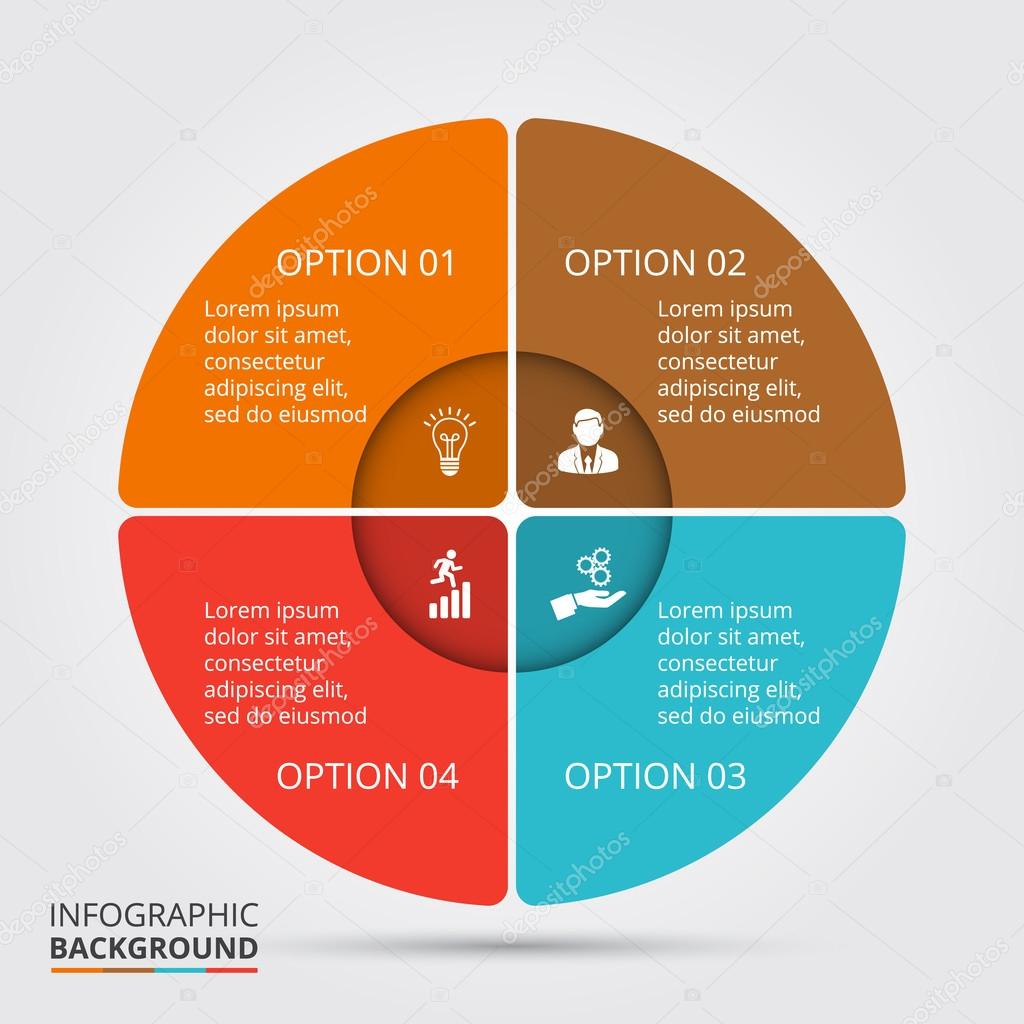 OPTION 01
Lorem ipsum dolor sit amet, consectetur adipiscing elit, sed do eiusmod

OPTION 02
Lorem ipsum dolor sit amet, consectetur adipiscing elit, sed do eiusmod

Lorem ipsum dolor sit amet, consectetur adipiscing elit, sed do eiusmod
OPTION 04

Lorem ipsum dolor sit amet, consectetur adipiscing elit, sed do eiusmod
OPTION 03

INFOGRAPHIC
BACKGROUND

depositphotos