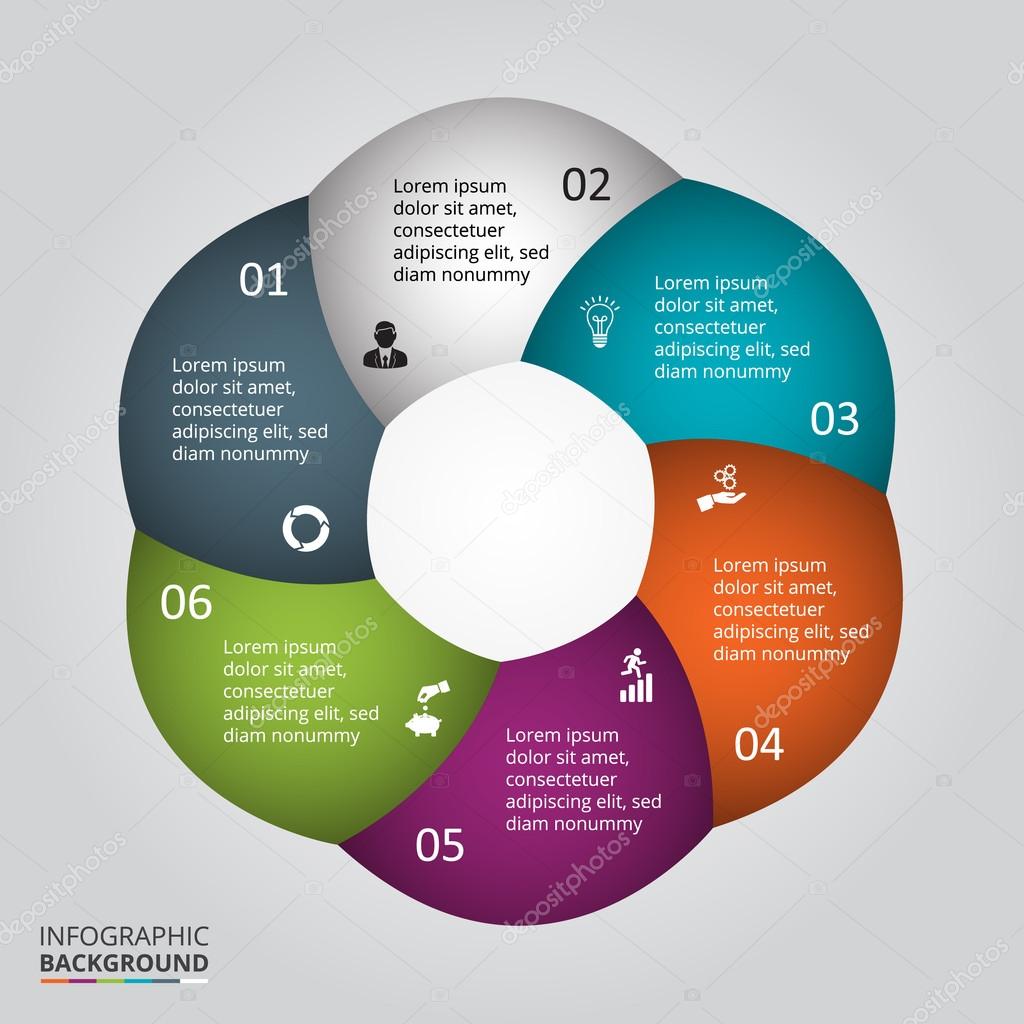 01

Lorem ipsum dolor sit amet, consectetuer adipiscing elit, sed diam nonummy

02

Lorem ipsum dolor sit amet, consectetuer adipiscing elit, sed diam nonummy

03

Lorem ipsum dolor sit amet, consectetuer adipiscing elit, sed diam nonummy

04

Lorem ipsum dolor sit amet, consectetuer adipiscing elit, sed diam nonummy

05

Lorem ipsum dolor sit amet, consectetuer adipiscing elit, sed diam nonummy

06

Lorem ipsum dolor sit amet, consectetuer adipiscing elit, sed diam nonummy

INFOGRAPHIC
BACKGROUND

depositphotos